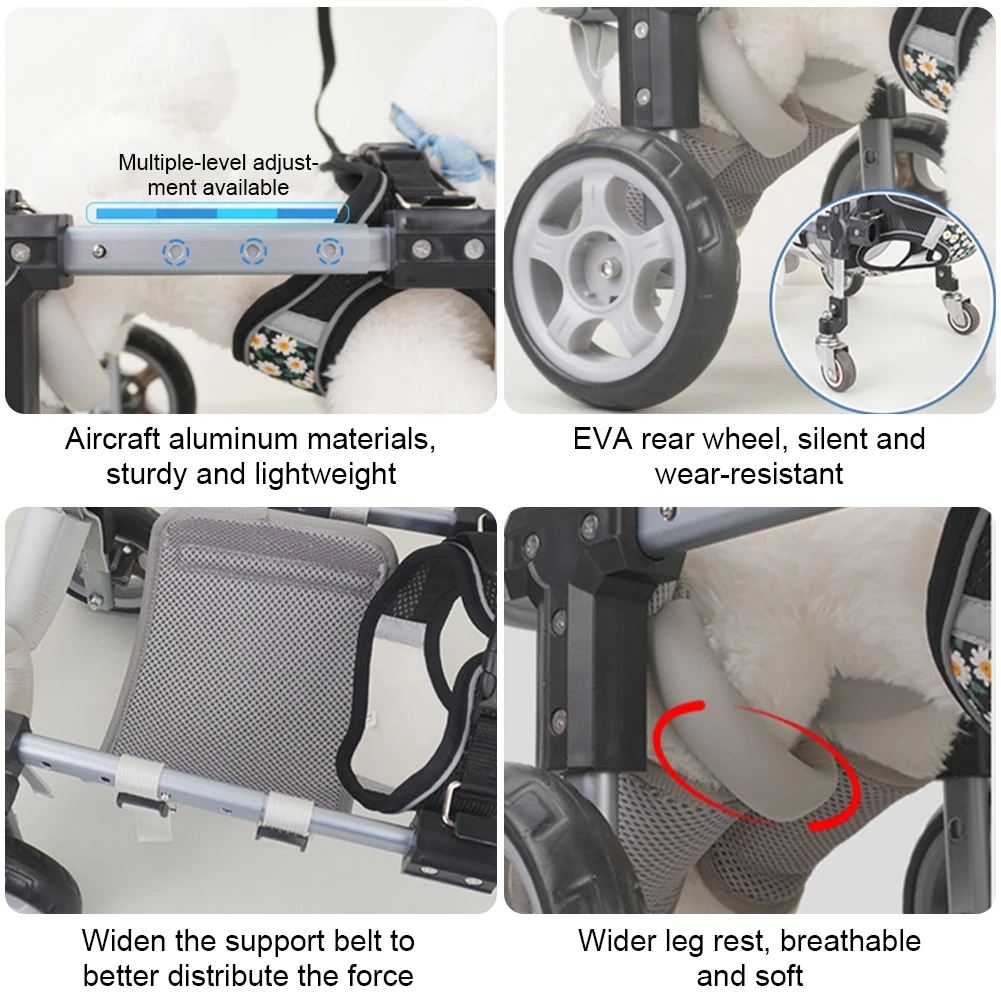 Multiple-level adjustment available

Aircraft aluminum materials, sturdy and lightweight

EVA rear wheel, silent and wear-resistant

Widen the support belt to better distribute the force

Wider leg rest, breathable and soft