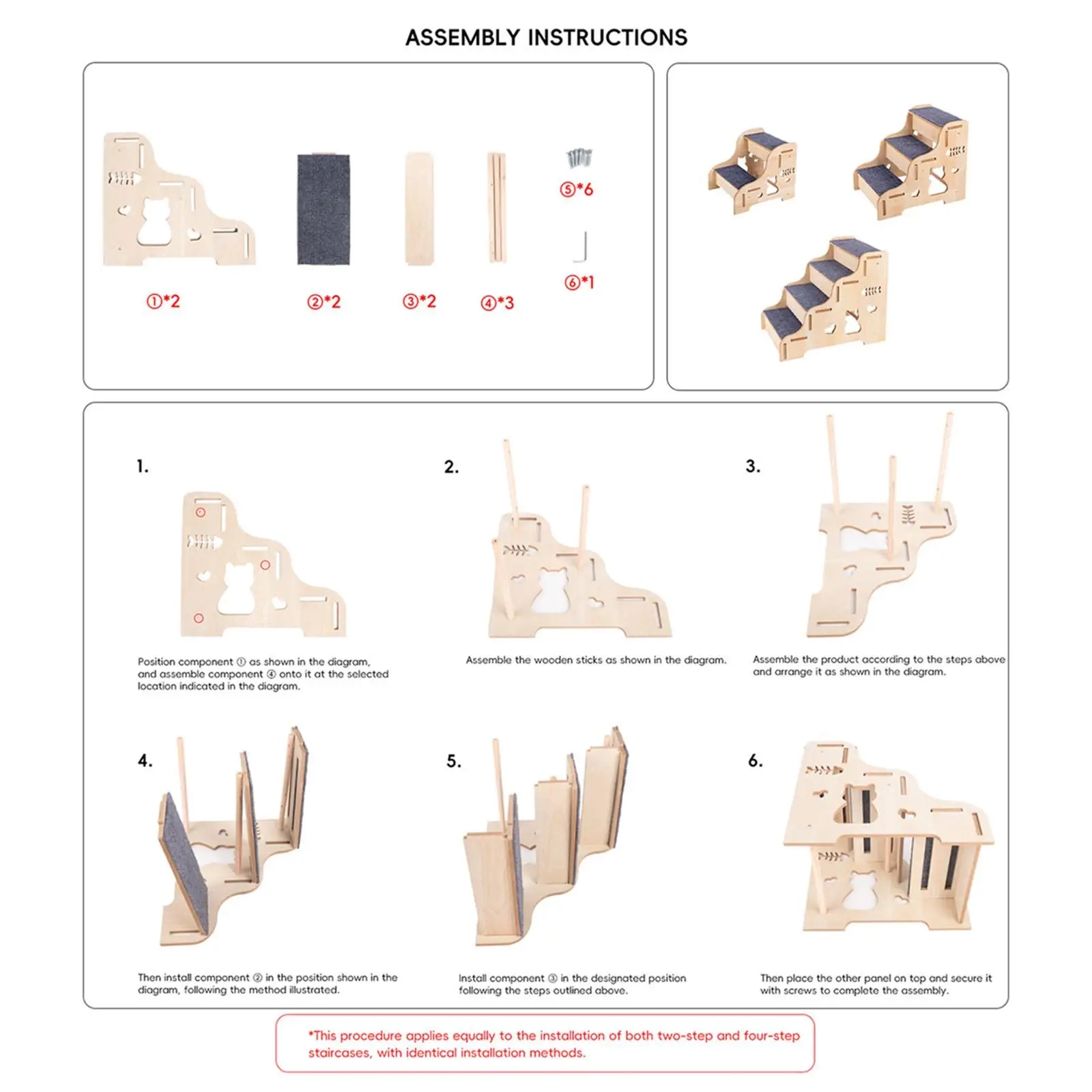 ASSEMBLY INSTRUCTIONS

①*2

②*2

③*2

④*3

⑤*6

⑥*1

1.

Position component ① as shown in the diagram, and assemble component ④ onto it at the selected location indicated in the diagram.

2.

Assemble the wooden sticks as shown in the diagram.

3.

Assemble the product according to the steps above and arrange it as shown in the diagram.

4.

Then install component ② in the position shown in the diagram, following the method illustrated.

5.

Install component ③ in the designated position following the steps outlined above.

6.

Then place the other panel on top and secure it with screws to complete the assembly.

*This procedure applies equally to the installation of both two-step and four-step staircases, with identical installation methods.