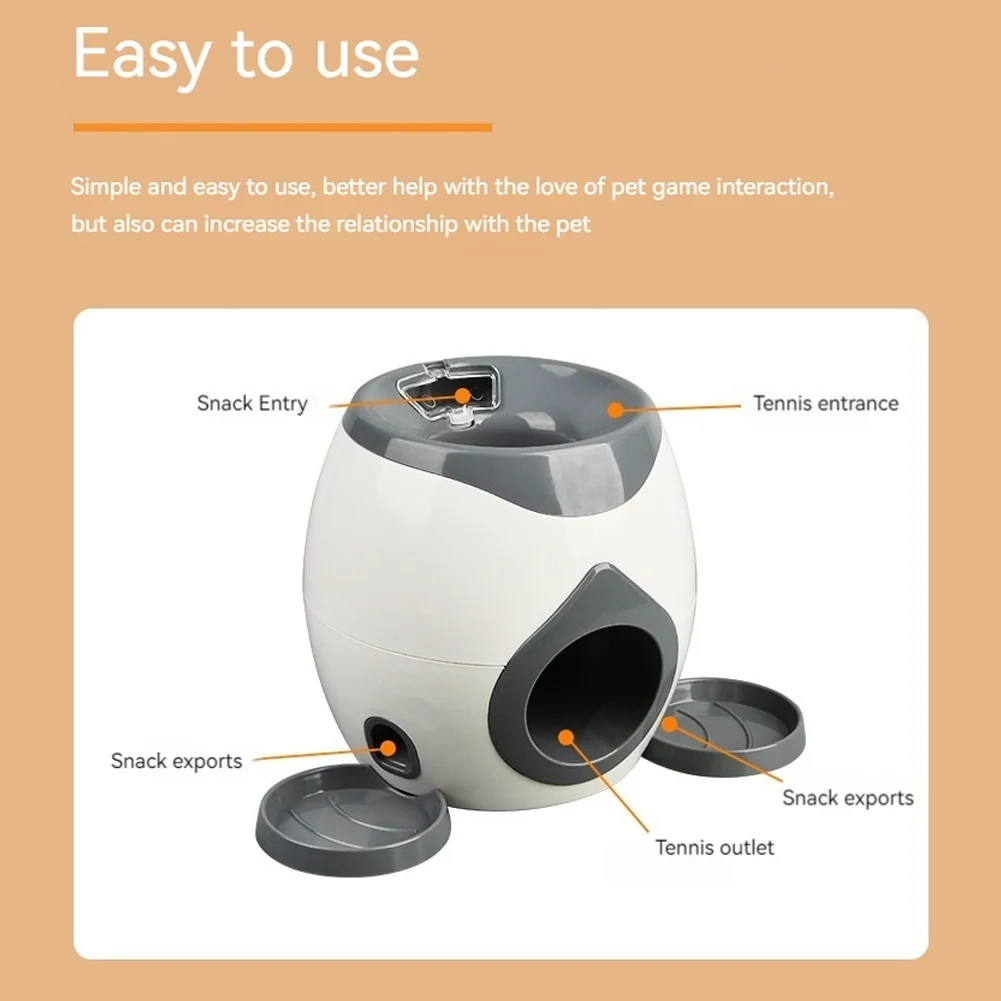 Easy to use

Simple and easy to use, better help with the love of pet game interaction, but also can increase the relationship with the pet

Snack Entry

Tennis entrance

Snack exports

Snack exports

Tennis outlet