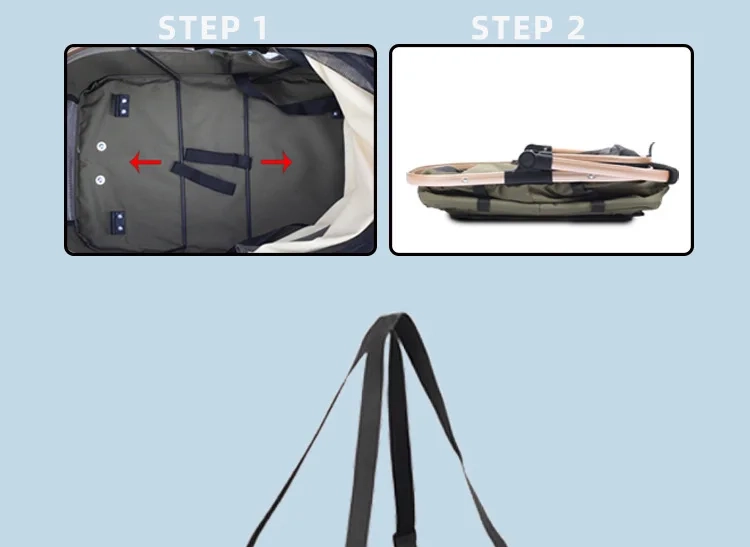 STEP 1

STEP 2