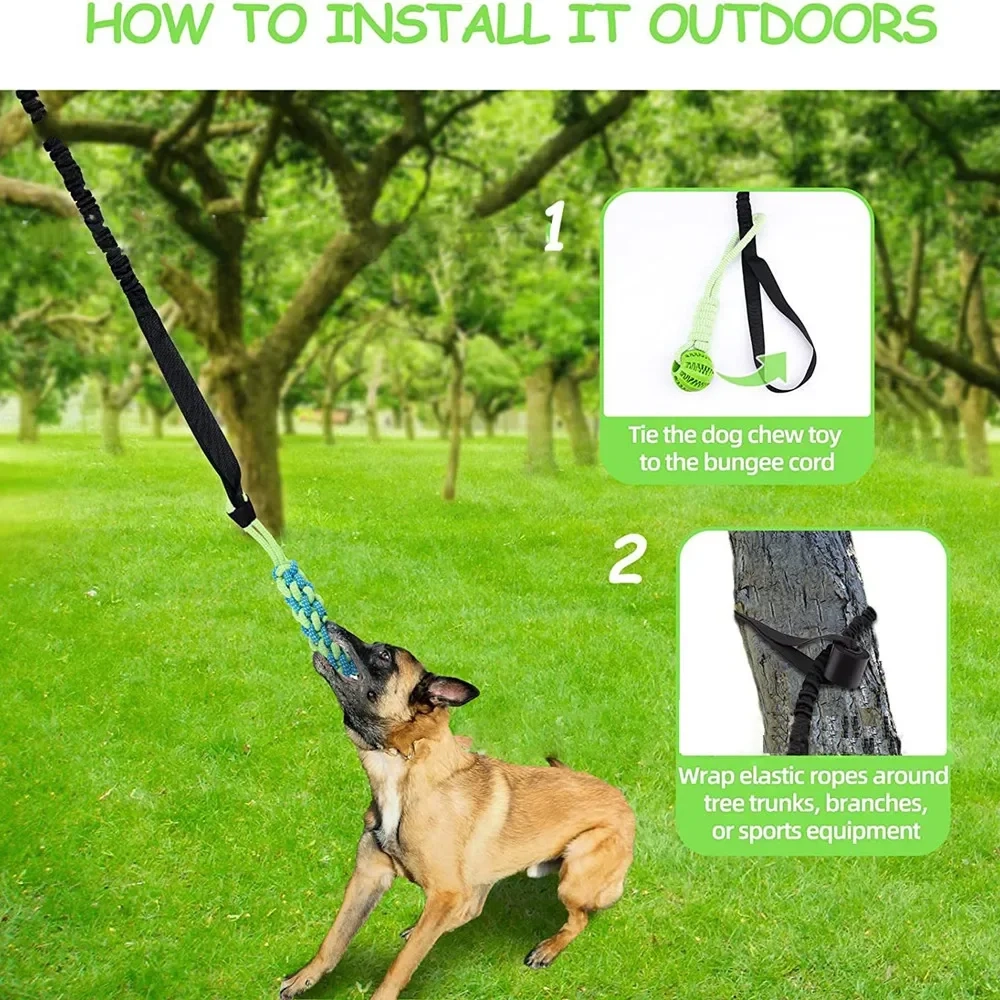 HOW TO INSTALL IT OUTDOORS

1

Tie the dog chew toy to the bungee cord

2

Wrap elastic ropes around tree trunks, branches, or sports equipment