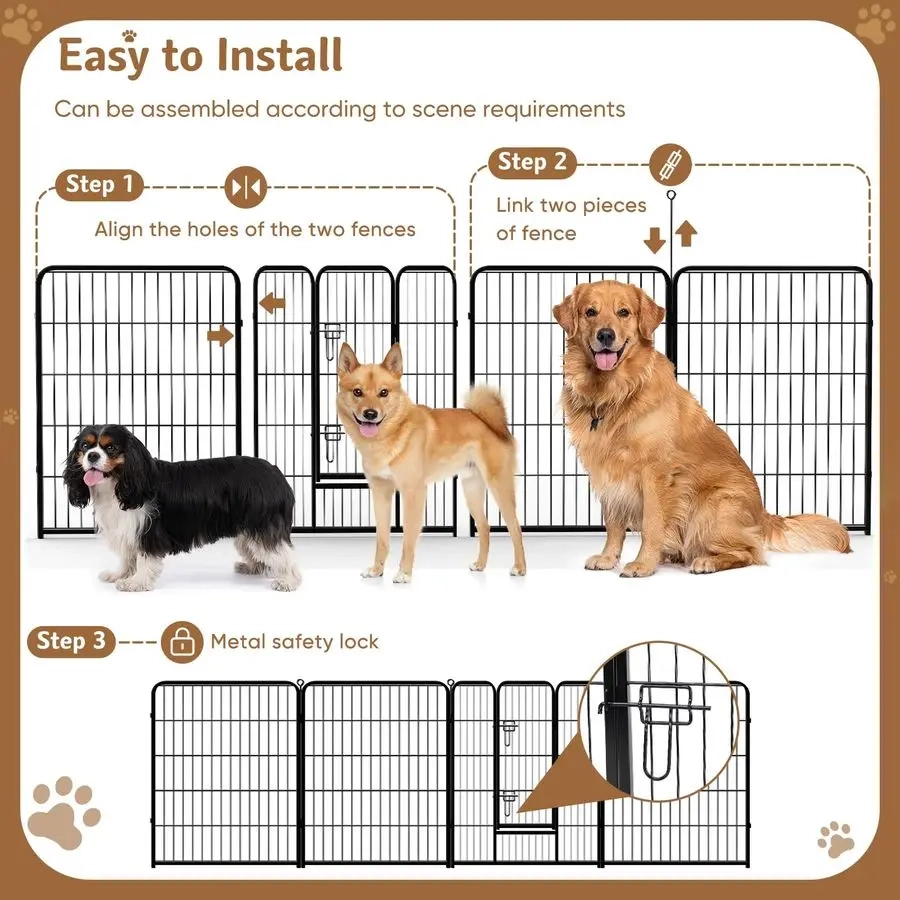 Easy to Install

Can be assembled according to scene requirements

Step 1

Align the holes of the two fences

Step 2

Link two pieces of fence

Step 3

Metal safety lock