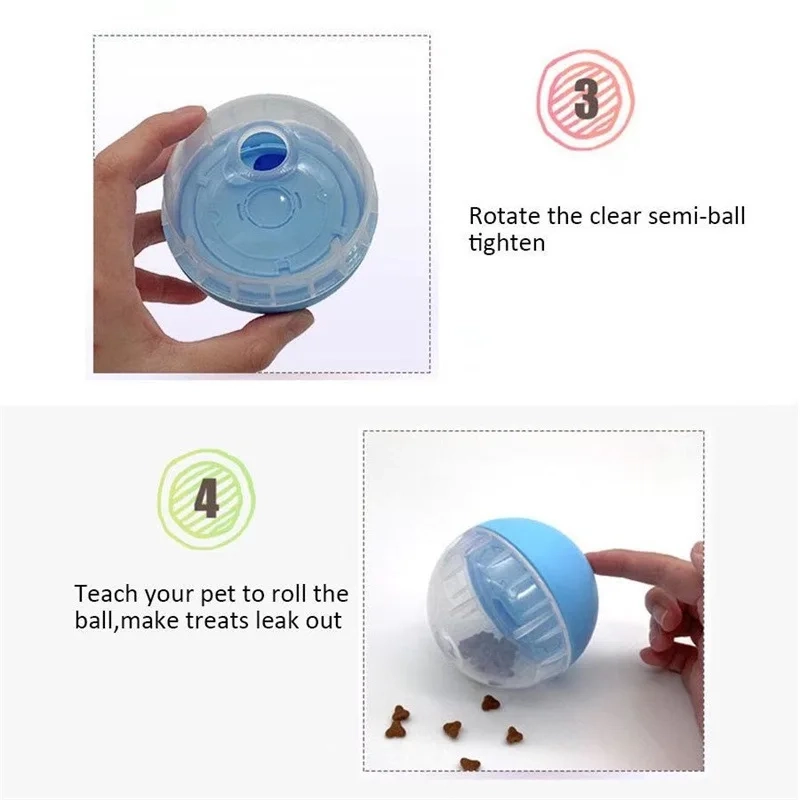 3

Rotate the clear semi-ball tighten

4

Teach your pet to roll the ball,make treats leak out