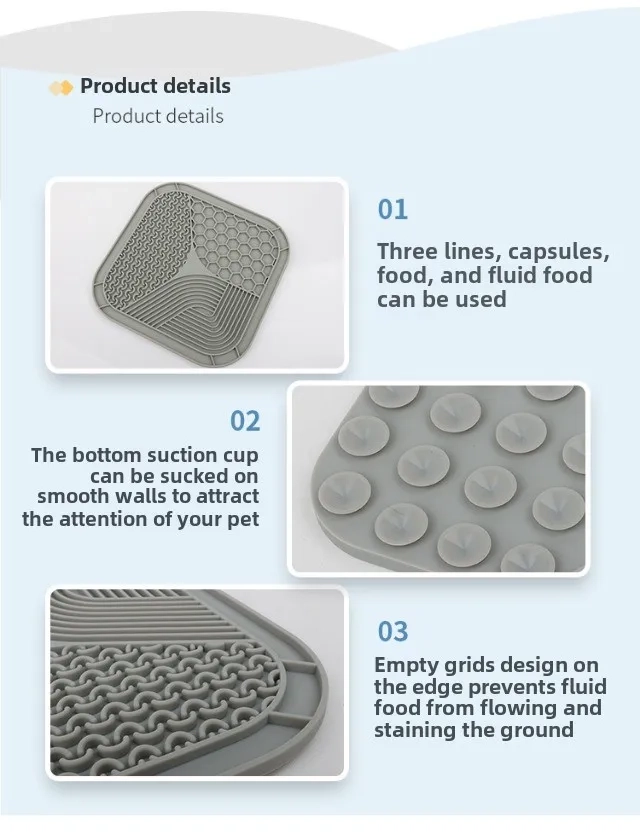 Product details
Product details

01
Three lines, capsules, food, and fluid food can be used

02
The bottom suction cup can be sucked on smooth walls to attract the attention of your pet

03
Empty grids design on the edge prevents fluid food from flowing and staining the ground