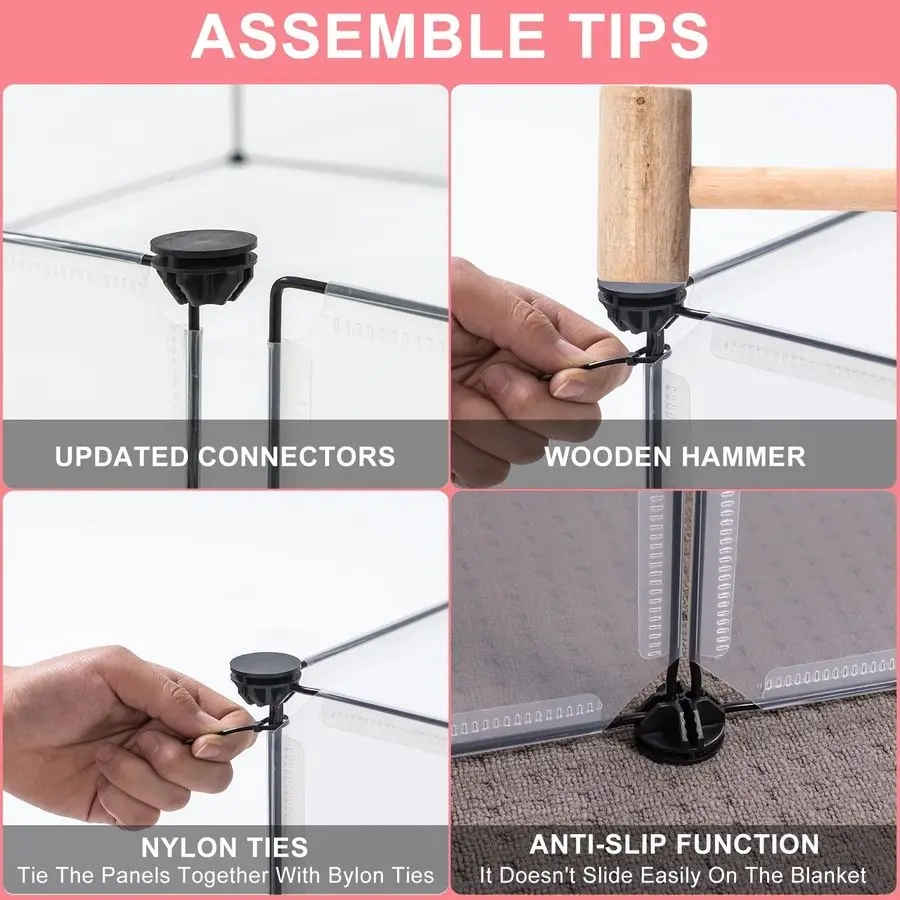 ASSEMBLE TIPS

UPDATED CONNECTORS

WOODEN HAMMER

NYLON TIES
Tie The Panels Together With Bylon Ties

ANTI-SLIP FUNCTION
It Doesn't Slide Easily On The Blanket