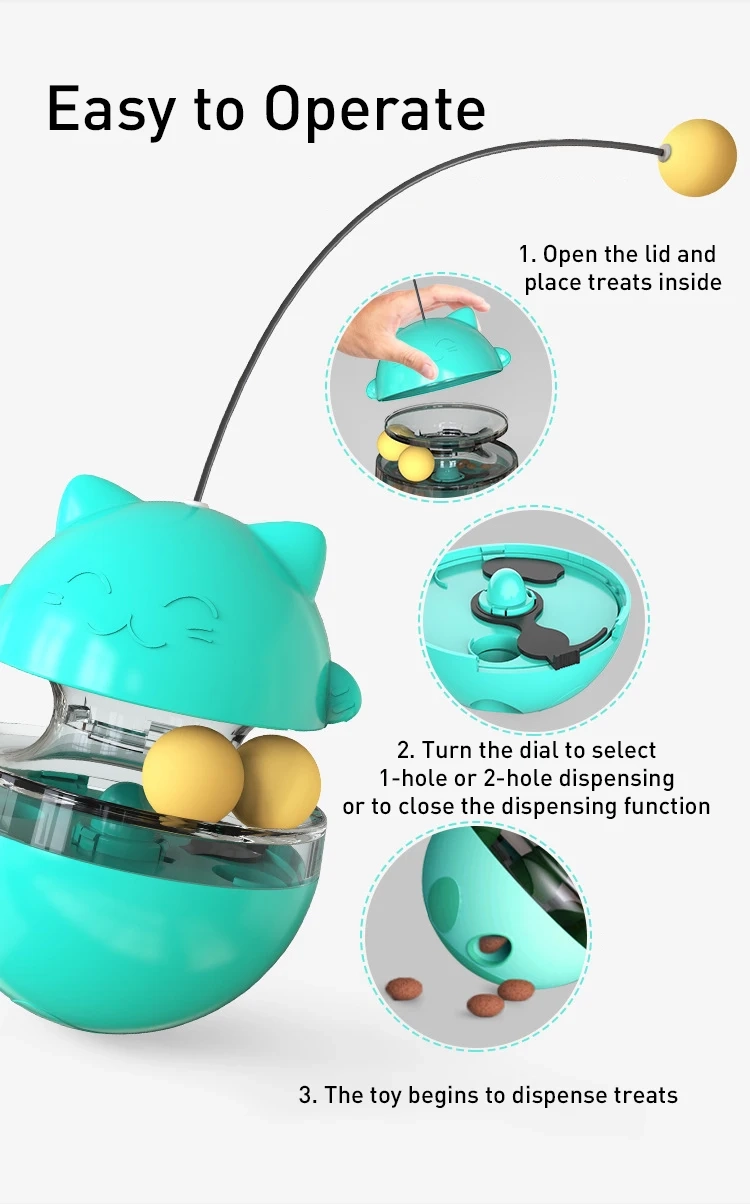 Easy to Operate

1. Open the lid and place treats inside

2. Turn the dial to select 1-hole or 2-hole dispensing or to close the dispensing function

3. The toy begins to dispense treats