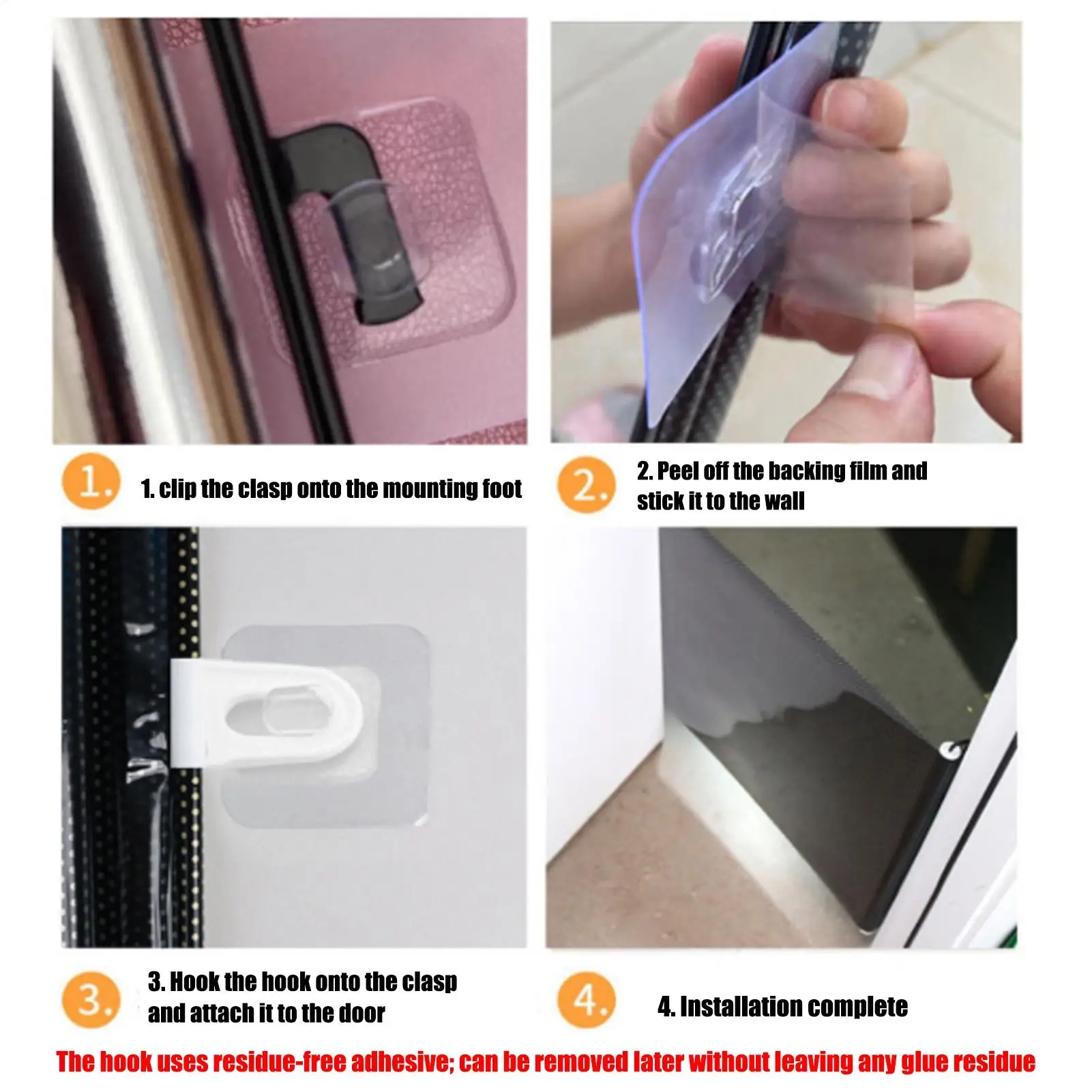 1.

1. clip the clasp onto the mounting foot

2.

2. Peel off the backing film and stick it to the wall

3.

3. Hook the hook onto the clasp and attach it to the door

4.

4. Installation complete

The hook uses residue-free adhesive; can be removed later without leaving any glue residue