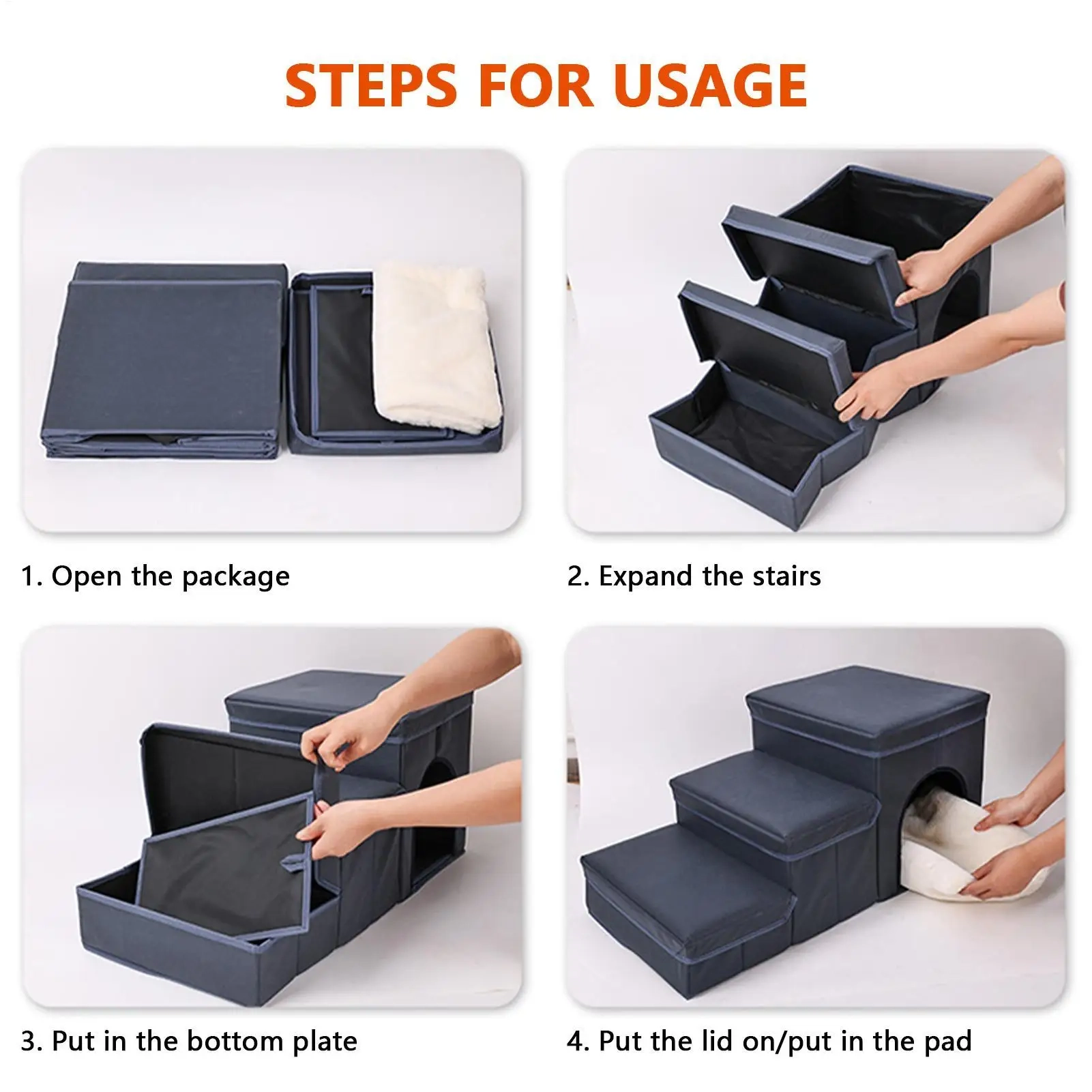 STEPS FOR USAGE

1. Open the package

2. Expand the stairs

3. Put in the bottom plate

4. Put the lid on/put in the pad