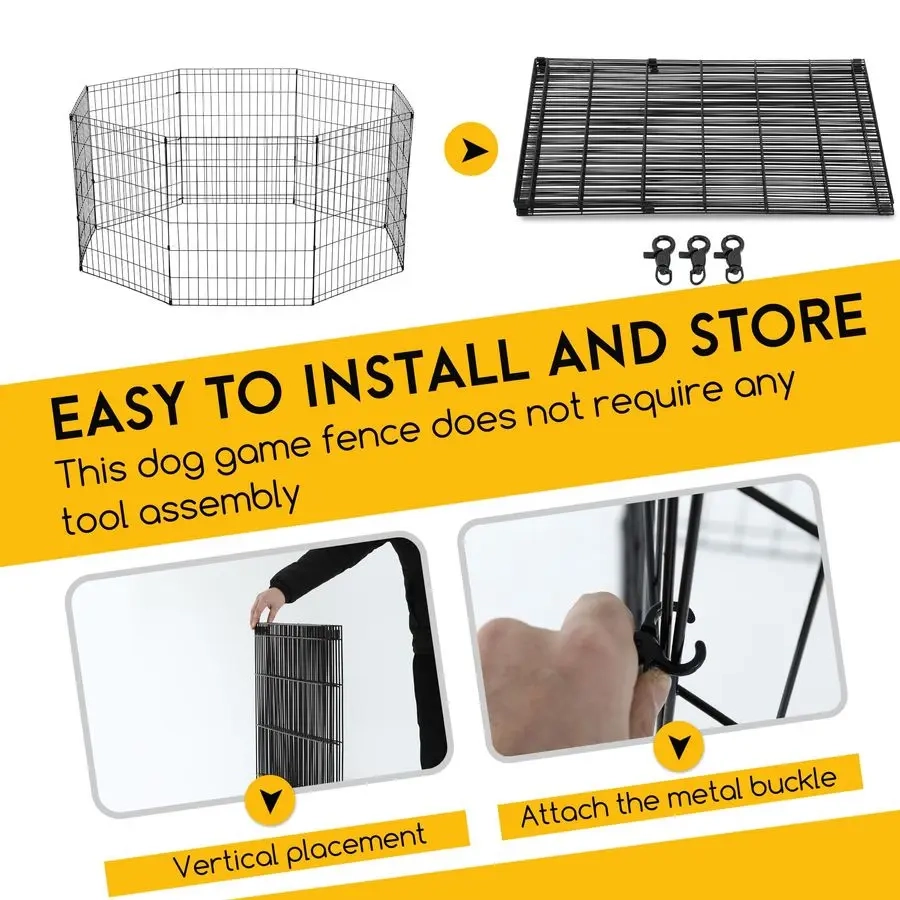 EASY TO INSTALL AND STORE

This dog game fence does not require any tool assembly

Vertical placement

Attach the metal buckle