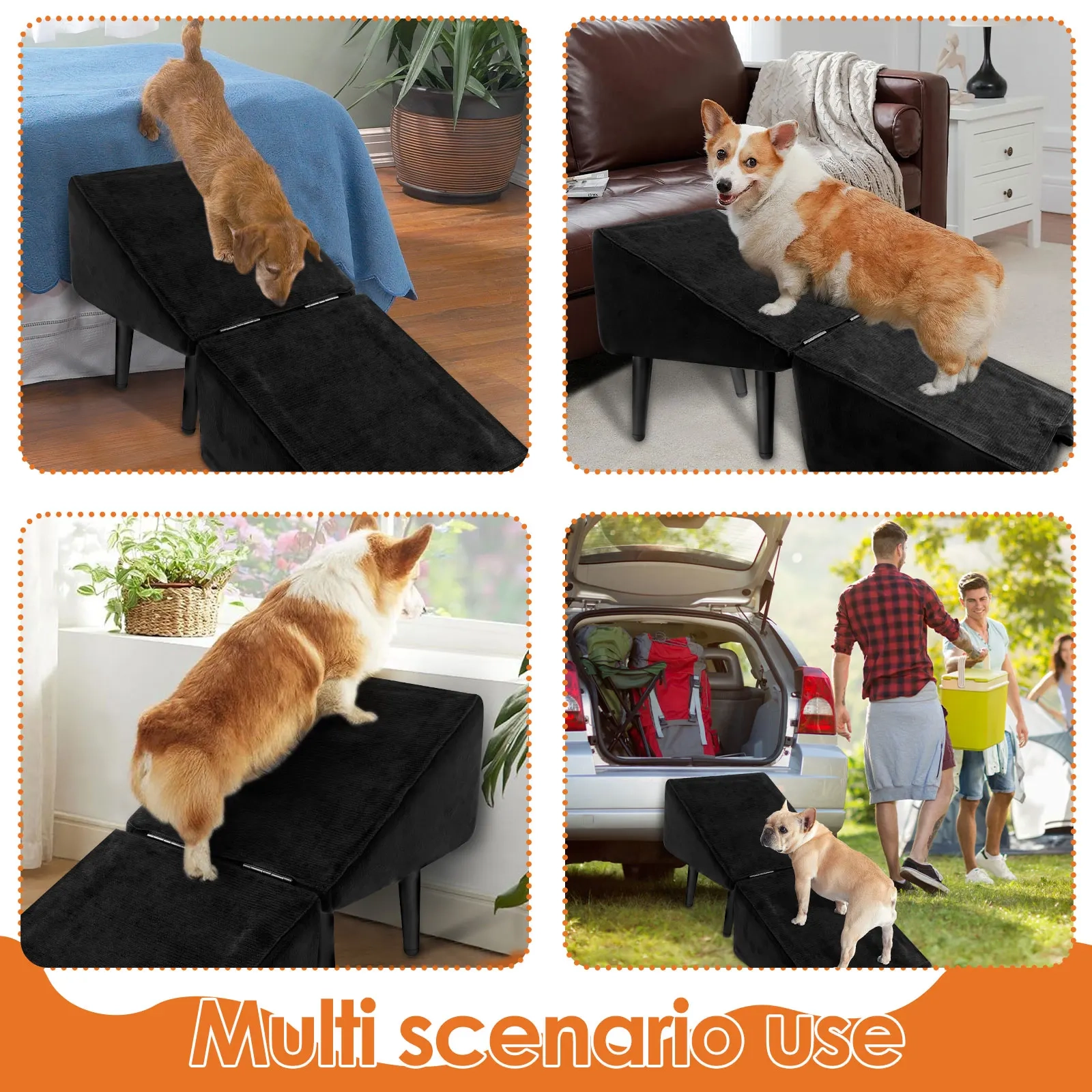 Multi scenario use