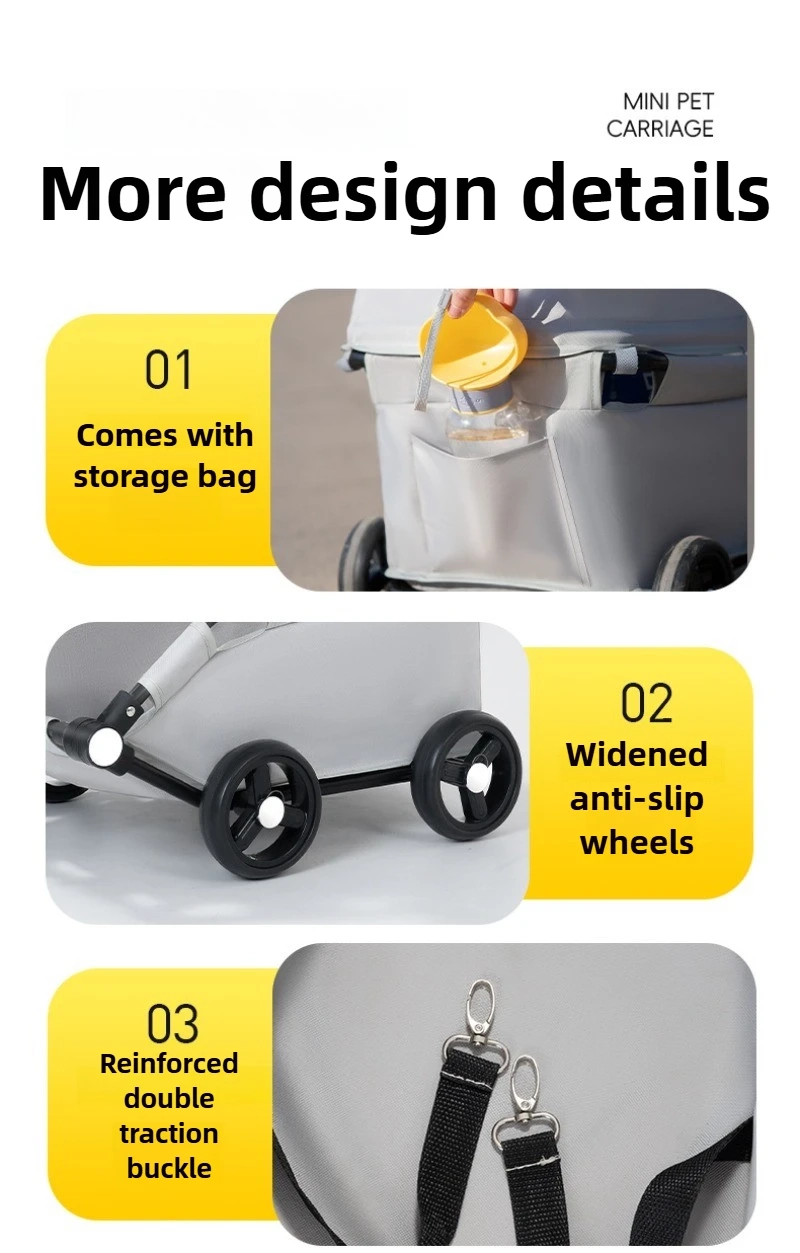 MINI PET CARRIAGE

More design details

01
Comes with storage bag

02
Widened anti-slip wheels

03
Reinforced double traction buckle